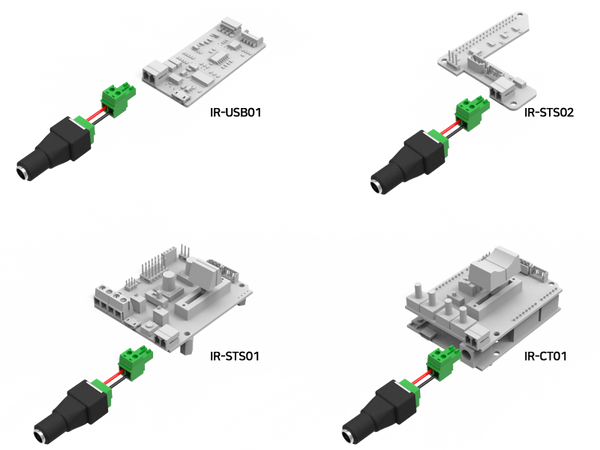 IR-USB01

IR-STS02

IR-STS01

IR-CT01