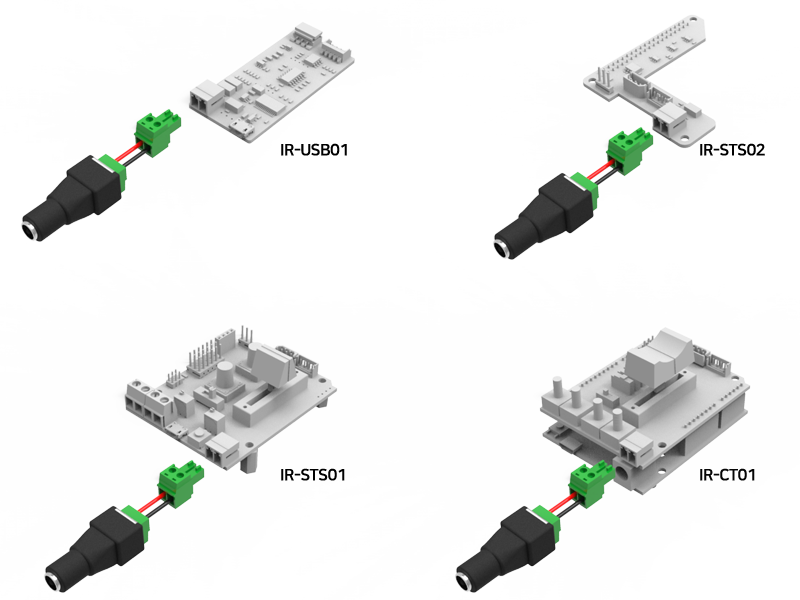 IR-USB01

IR-STS02

IR-STS01

IR-CT01